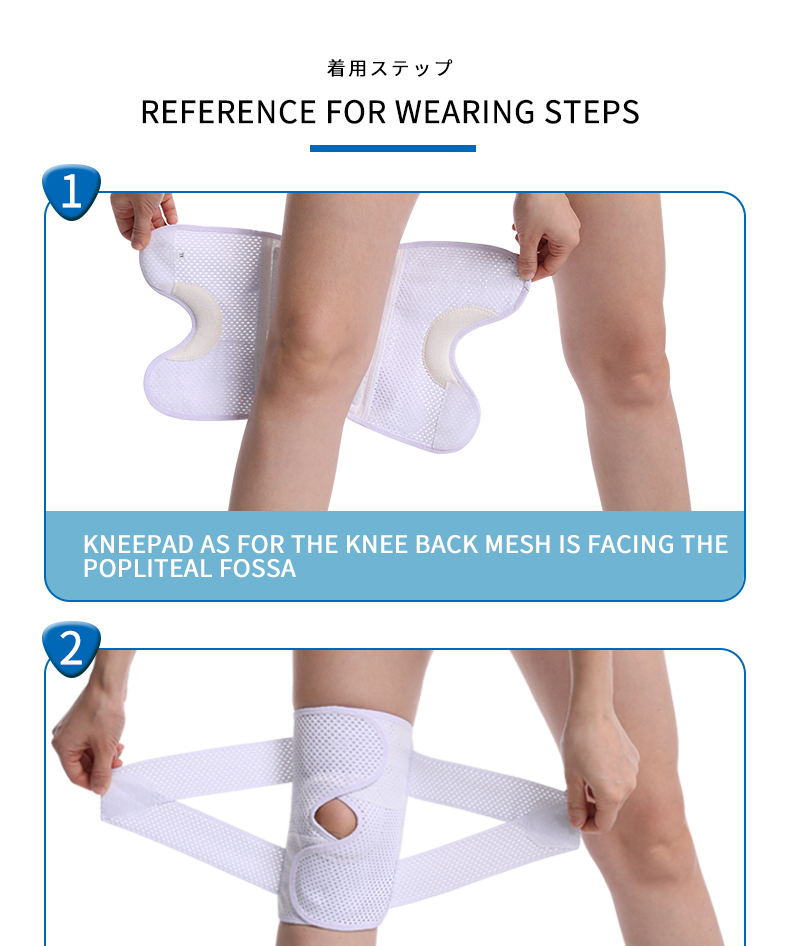 着用ステップ

REFERENCE FOR WEARING STEPS

1

KNEEPAD AS FOR THE KNEE BACK MESH IS FACING THE POPLITEAL FOSSA

2